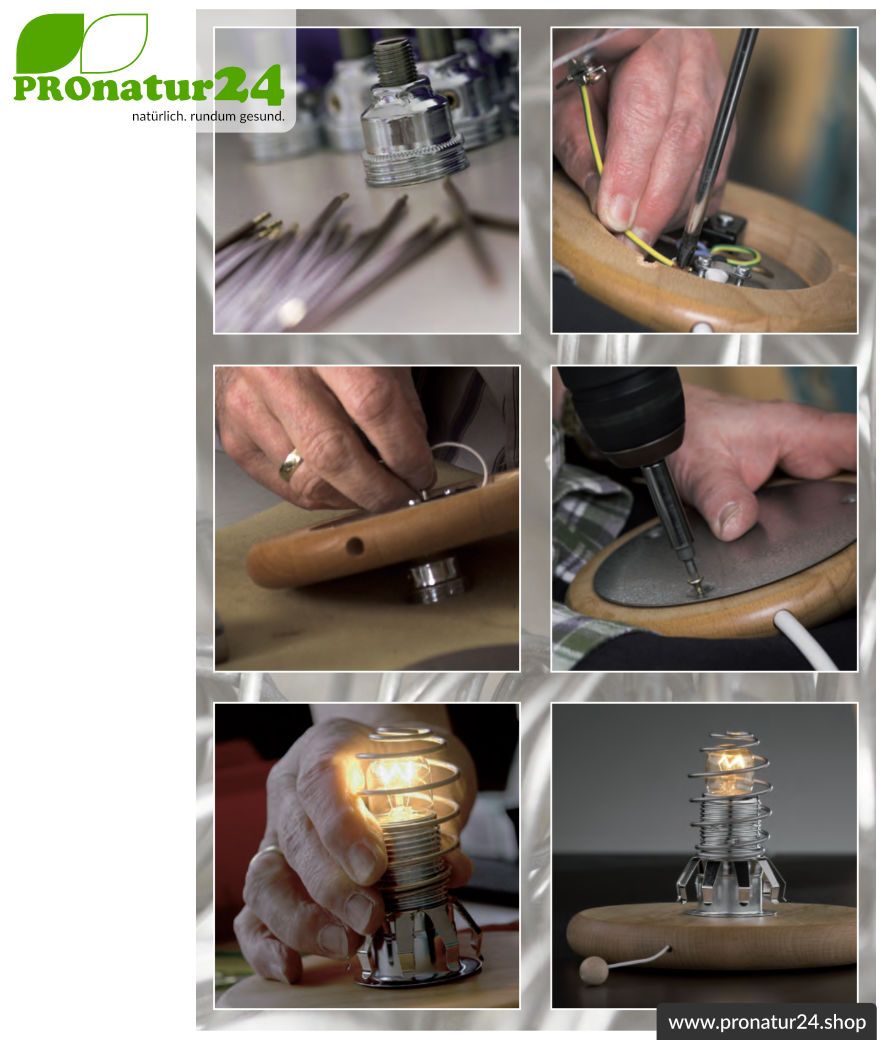 PROnatur24
natürlich. rundum gesund.

www.pronatur24.shop